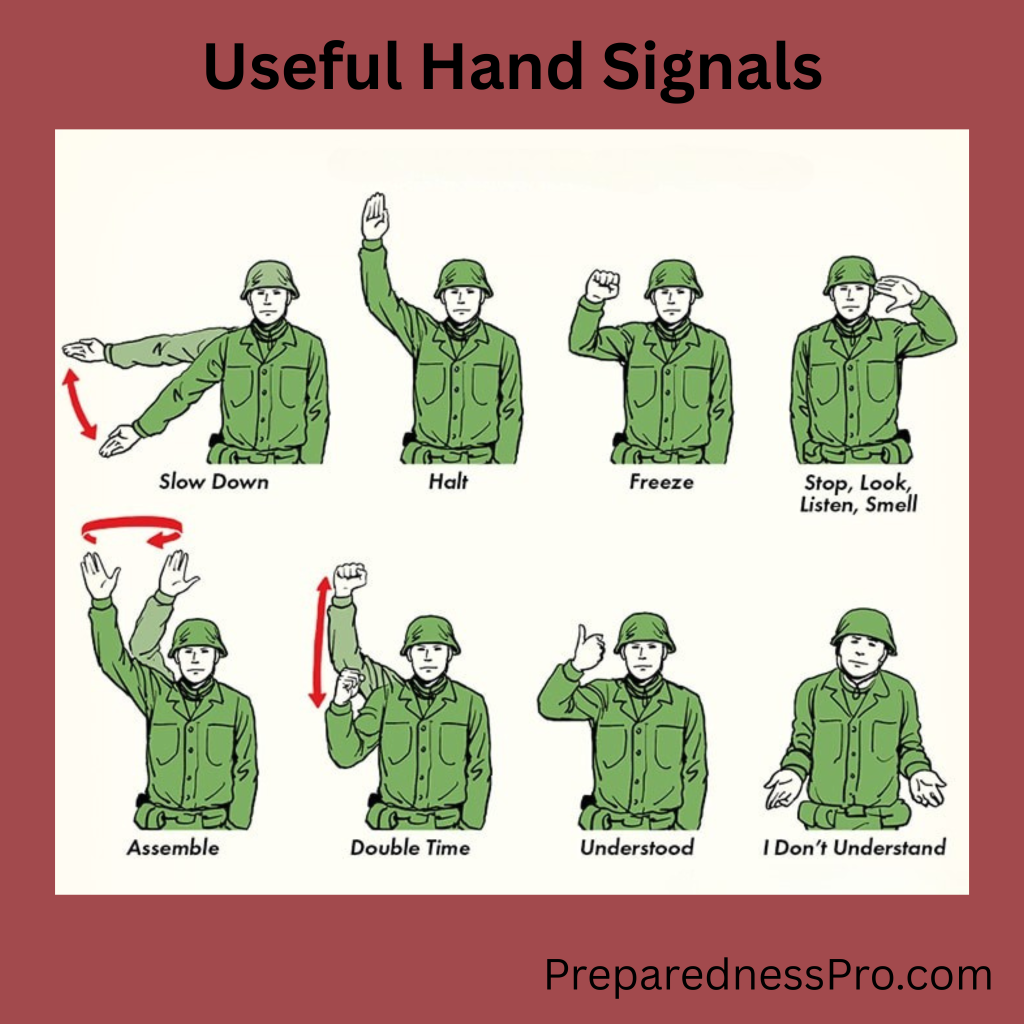 Useful Hand Signals

Slow Down

Halt

Freeze

Stop, Look, Listen, Smell

Assemble

Double Time

Understood

I Don't Understand

PreparednessPro.com